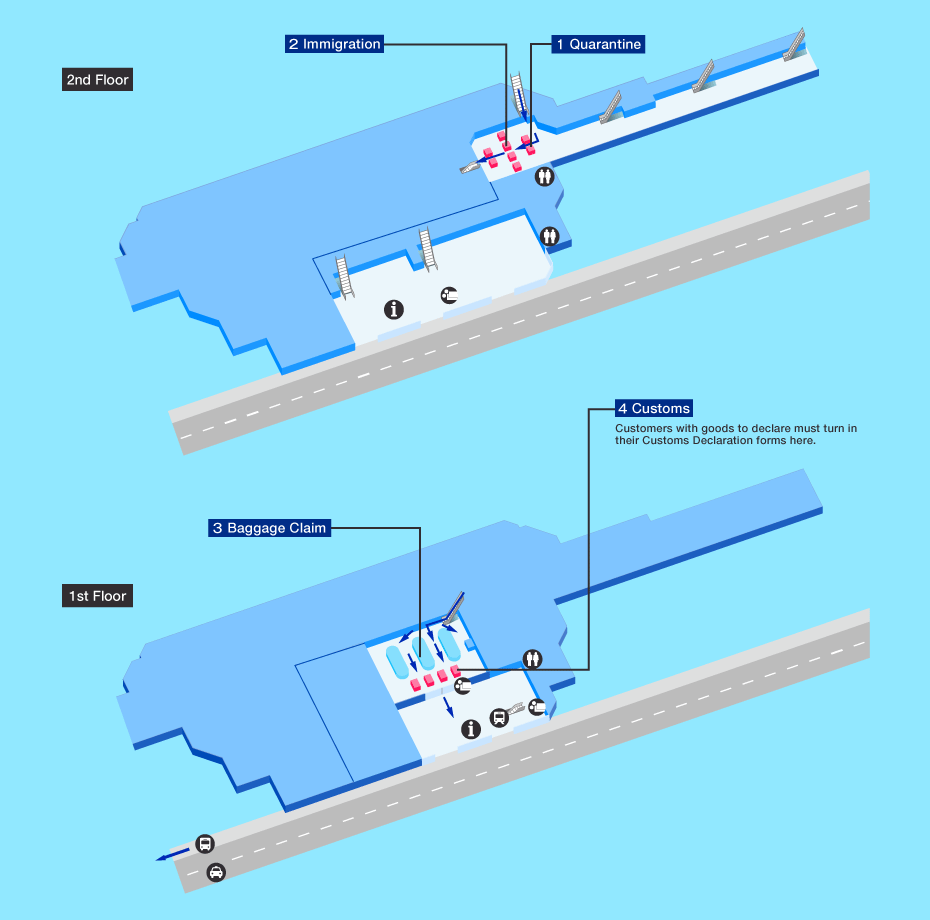 2nd Floor

2 Immigration

1 Quarantine

4 Customs

Customers with goods to declare must turn in their Customs Declaration forms here.

3 Baggage Claim

1st Floor